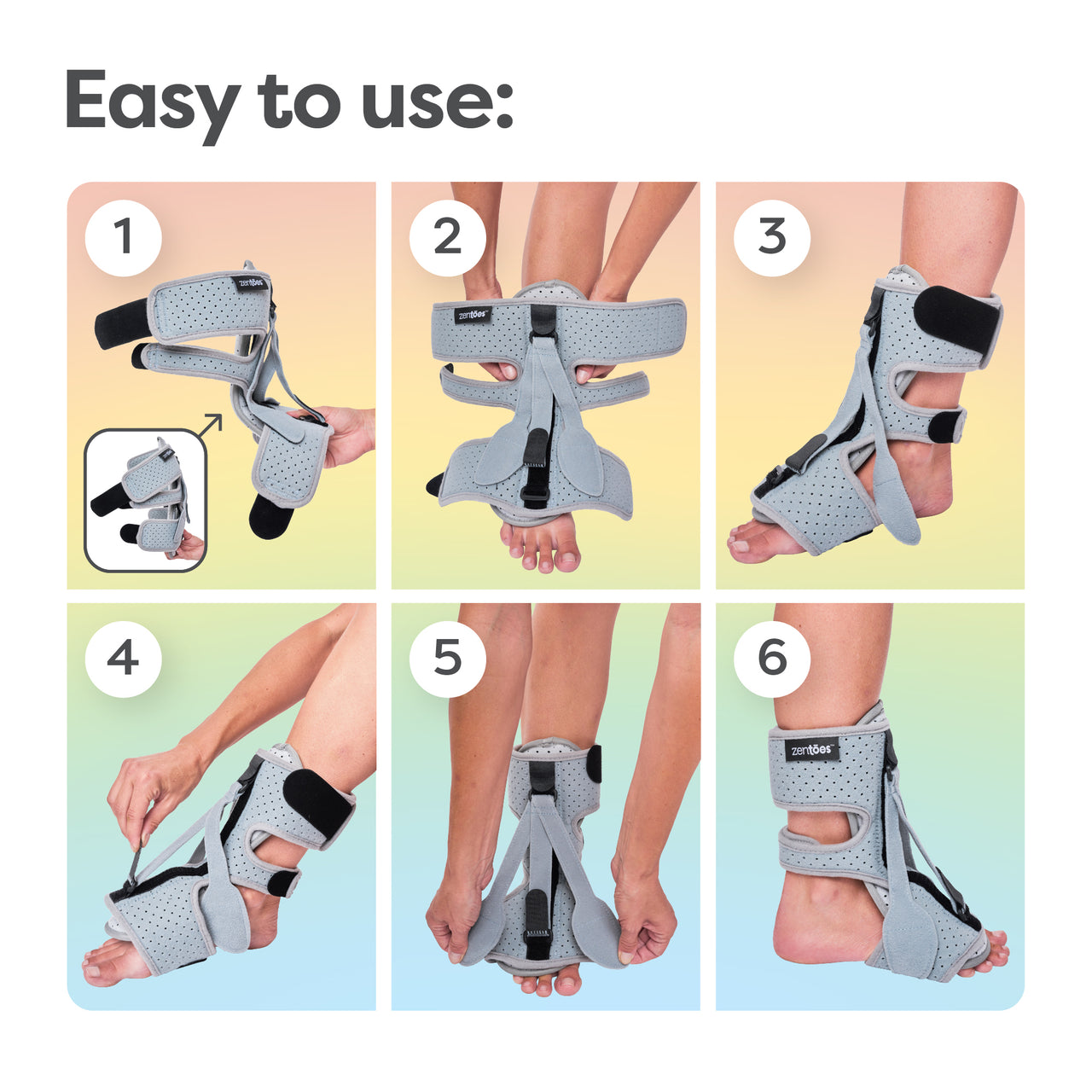 Easy to use:

1

zentoes

2

zentoes

3

4

5

6

zentoes